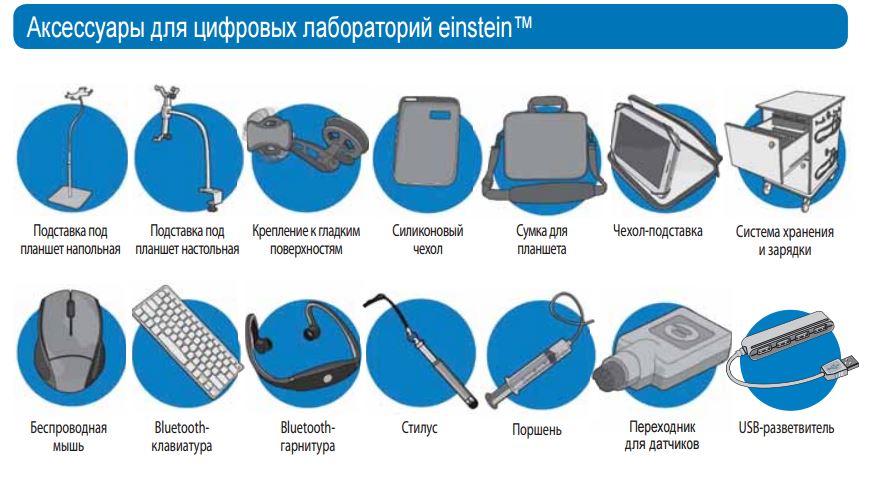 Аксессуары для цифровых лабораторий einstein™

Подставка под планшет напольная

Подставка под планшет настольная

Крепление к гладким поверхностям

Силиконовый чехол

Сумка для планшета

Чехол-подставка

Система хранения и зарядки

Беспроводная мышь

Bluetooth-клавиатура

Bluetooth-гарнитура

Стилус

Поршень

Переходник для датчиков

USB-разветвитель